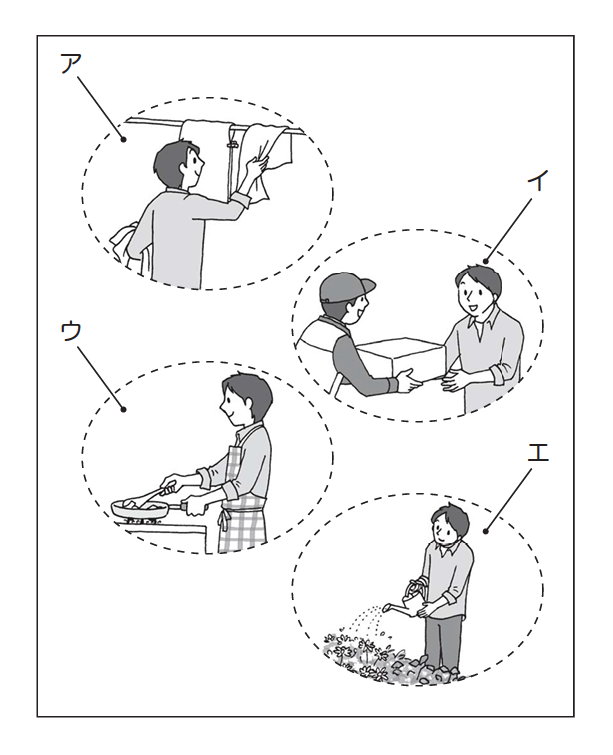 ア

イ

ウ

エ